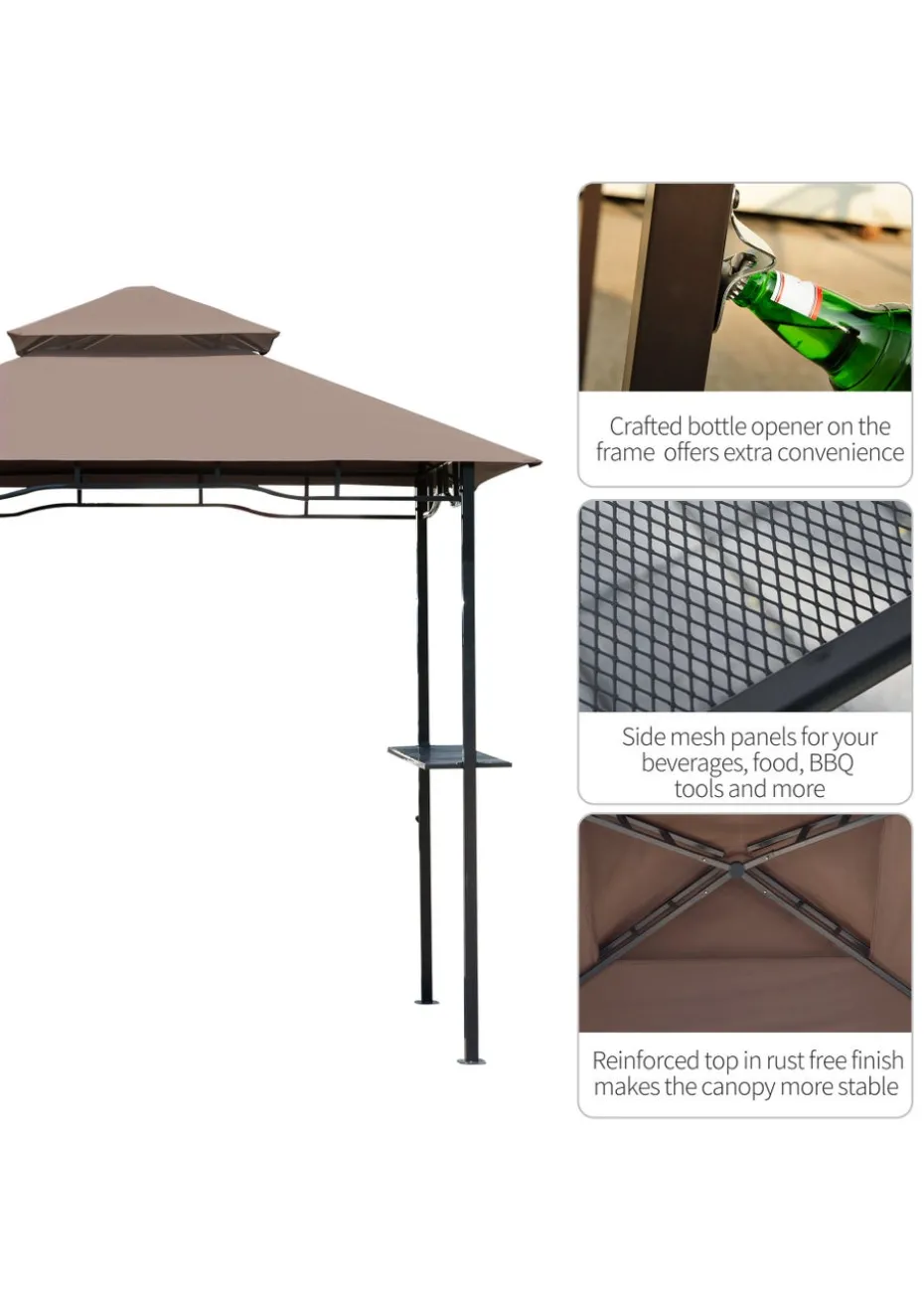 Crafted bottle opener on the frame offers extra convenience

Side mesh panels for your beverages, food, BBQ tools and more

Reinforced top in rust free finish makes the canopy more stable